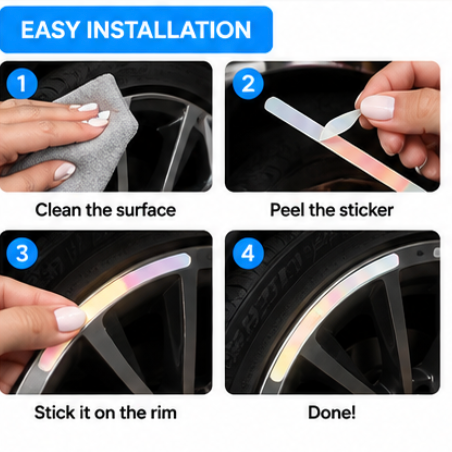 EASY INSTALLATION

1

Clean the surface

2

Peel the sticker

3

Stick it on the rim

4

Done!