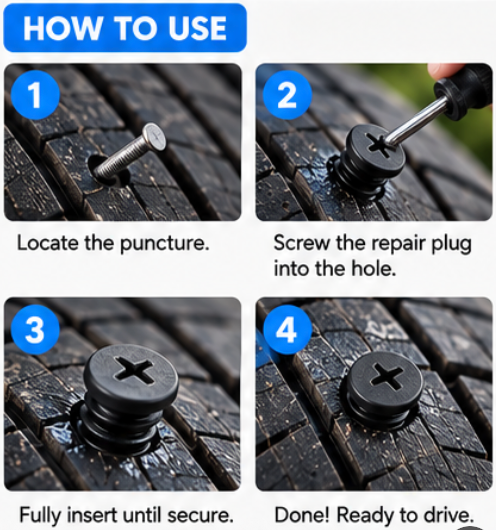 HOW TO USE

1

Locate the puncture.

2

Screw the repair plug into the hole.

3

Fully insert until secure.

4

Done! Ready to drive.